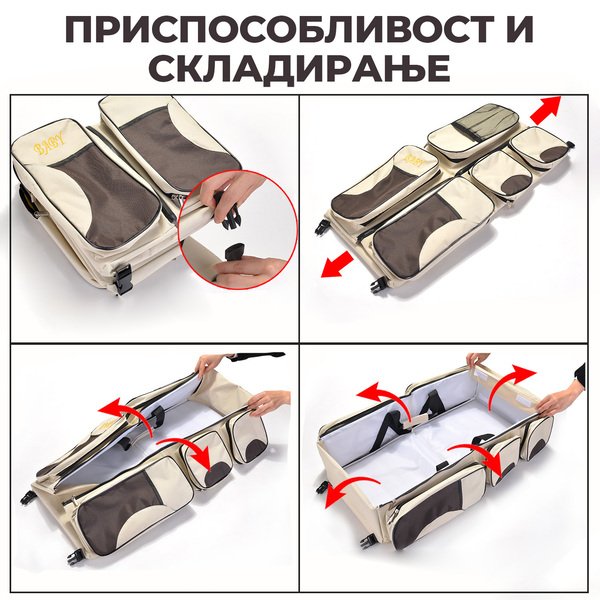 ПРИСПОСОБЛИВОСТ И СКЛАДИРАЊЕ

BABY

BABY