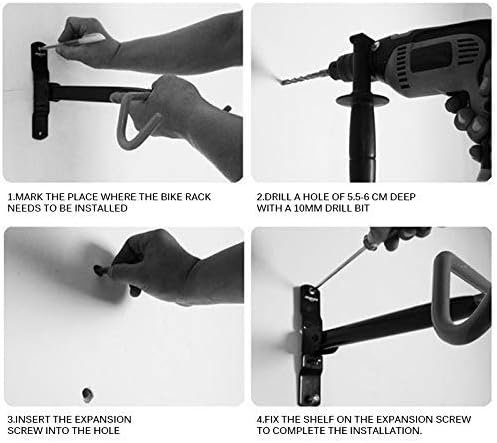 1.MARK THE PLACE WHERE THE BIKE RACK NEEDS TO BE INSTALLED

2.DRILL A HOLE OF 5.5-6 CM DEEP WITH A 10MM DRILL BIT

3.INSERT THE EXPANSION SCREW INTO THE HOLE

4.FIX THE SHELF ON THE EXPANSION SCREW TO COMPLETE THE INSTALLATION.