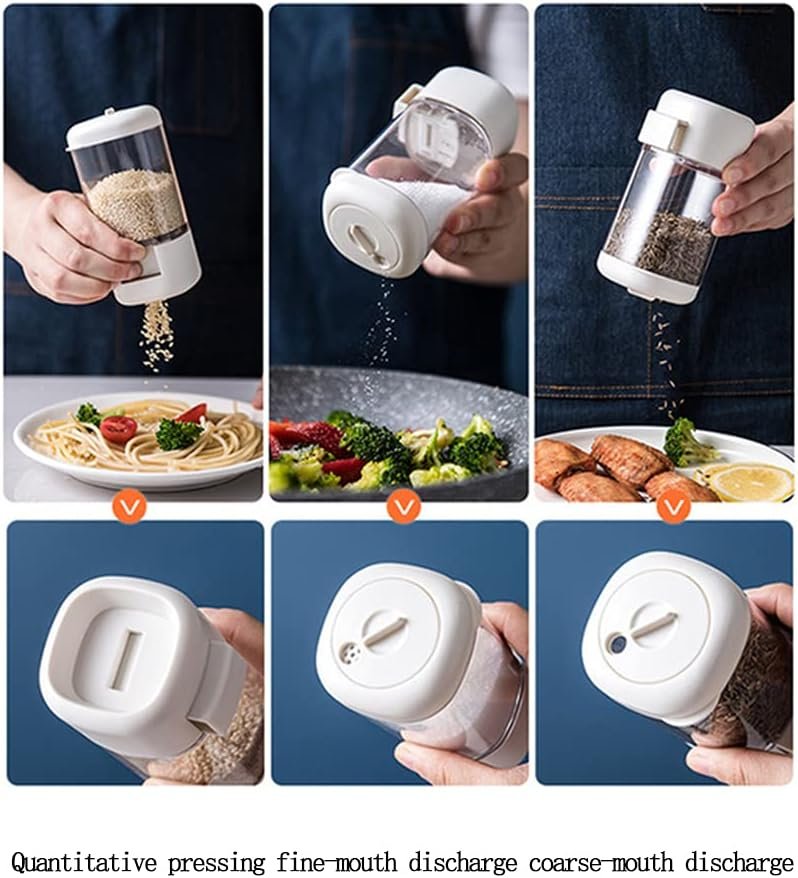 Quantitative pressing fine-mouth discharge coarse-mouth discharge