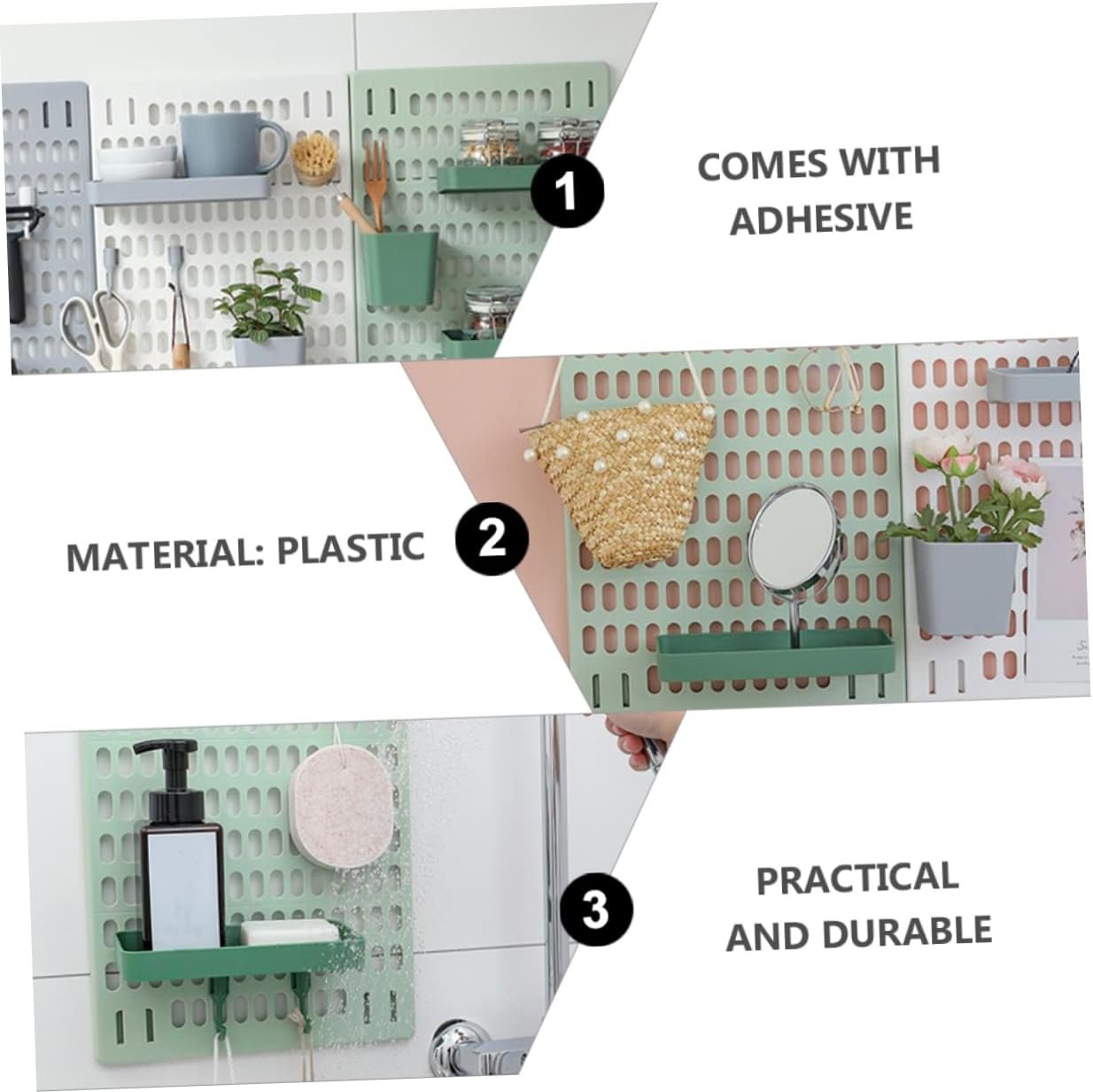 1
COMES WITH ADHESIVE

MATERIAL: PLASTIC
2

3
PRACTICAL AND DURABLE