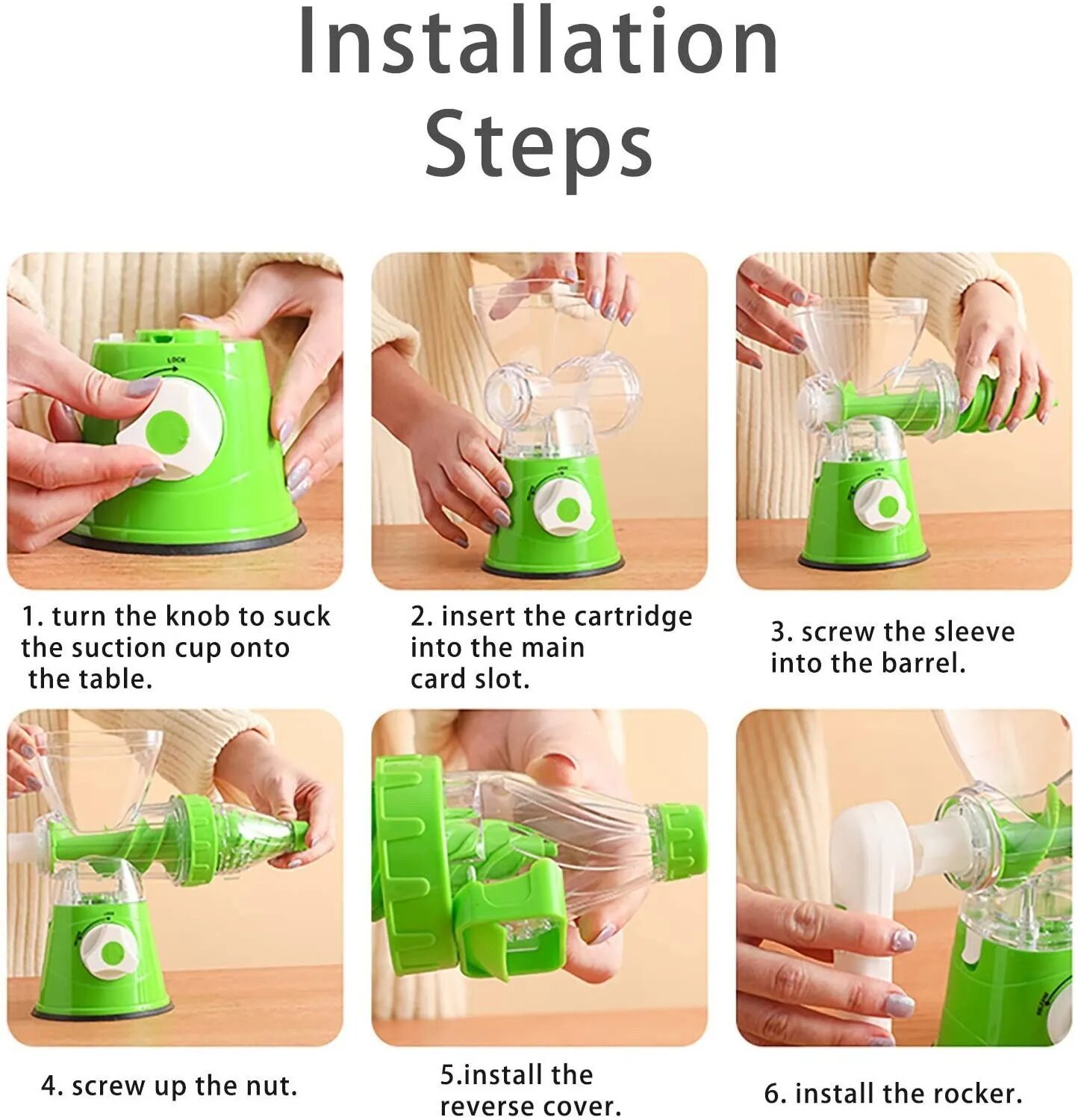 Installation Steps

LOCK

1. turn the knob to suck the suction cup onto the table.

2. insert the cartridge into the main card slot.

3. screw the sleeve into the barrel.

4. screw up the nut.

5.install the reverse cover.

6. install the rocker.