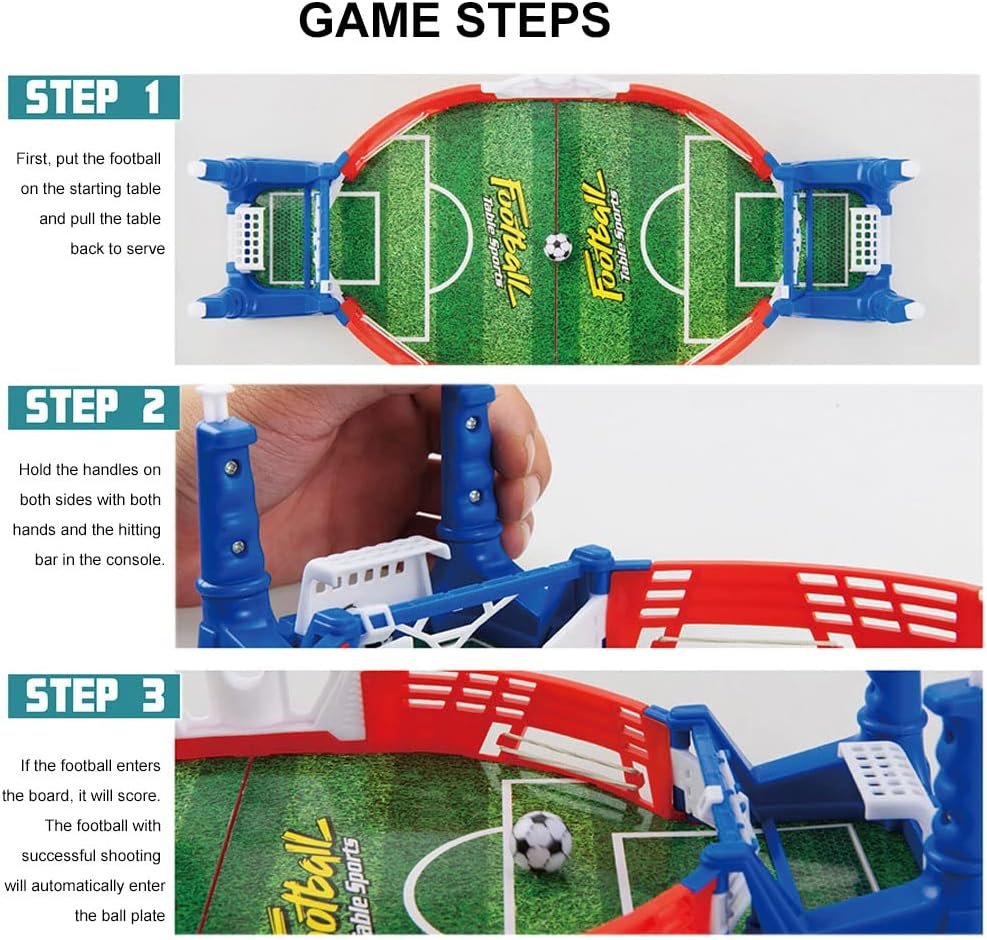 GAME STEPS

STEP 1

First, put the football on the starting table and pull the table back to serve

Football Table Sports

Football Table Sports

STEP 2

Hold the handles on both sides with both hands and the hitting bar in the console.

STEP 3

If the football enters the board, it will score. The football with successful shooting will automatically enter the ball plate

Football Table Sports