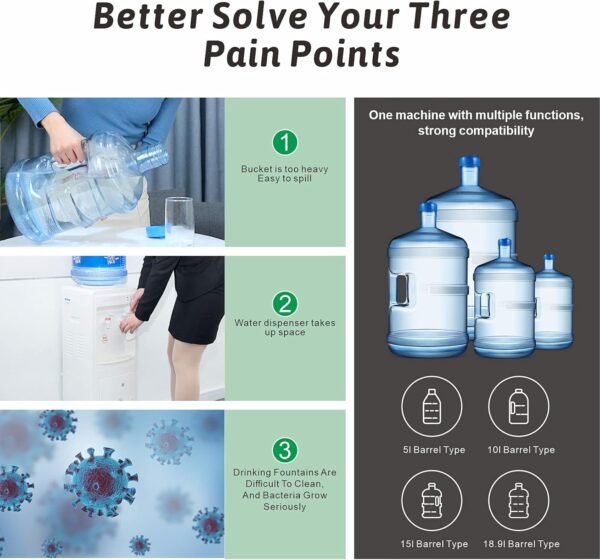 Better Solve Your Three Pain Points

1
Bucket is too heavy
Easy to spill

2
Water dispenser takes up space

3
Drinking Fountains Are Difficult To Clean, And Bacteria Grow Seriously

One machine with multiple functions, strong compatibility

5l Barrel Type
10l Barrel Type
15l Barrel Type
18.9l Barrel Type