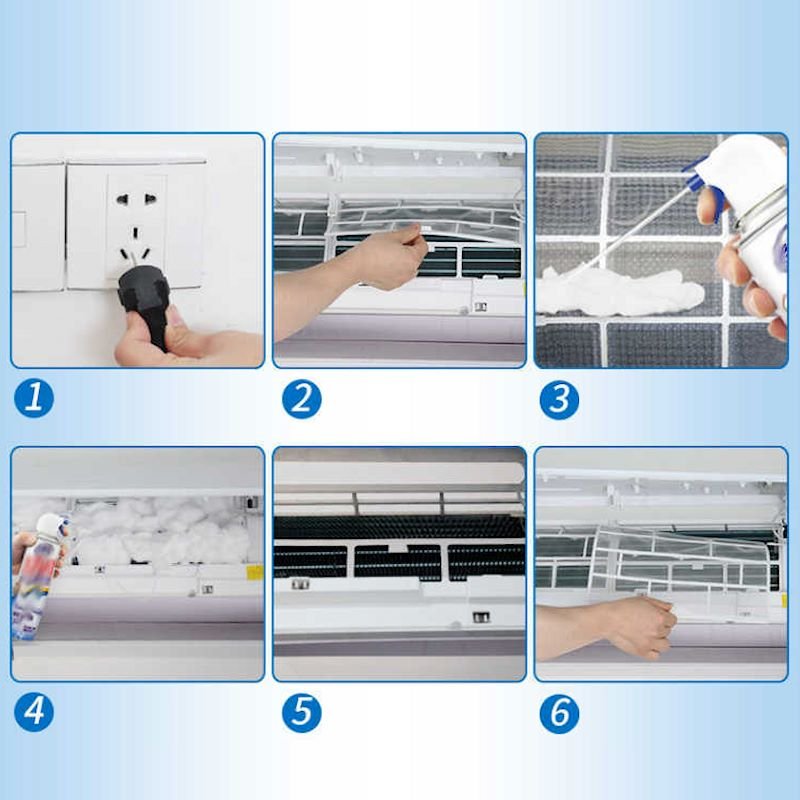 1

2

3

4

5

6