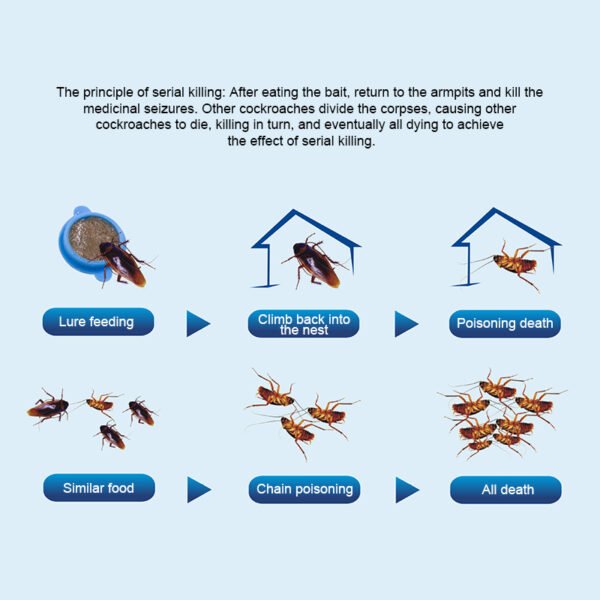 The principle of serial killing: After eating the bait, return to the armpits and kill the medicinal seizures. Other cockroaches divide the corpses, causing other cockroaches to die, killing in turn, and eventually all dying to achieve the effect of serial killing.

Lure feeding

Climb back into the nest

Poisoning death

Similar food

Chain poisoning

All death