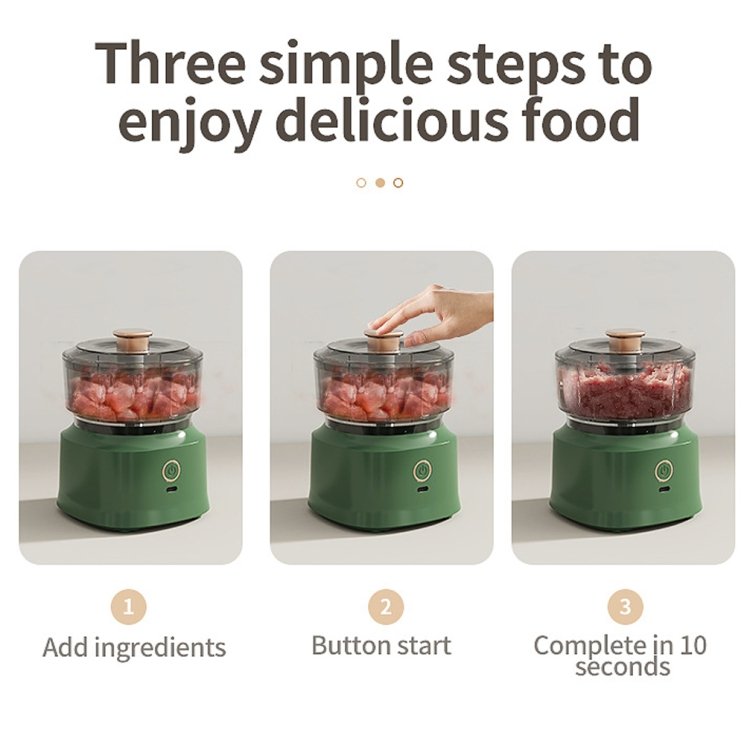 Three simple steps to enjoy delicious food

1
Add ingredients

2
Button start

3
Complete in 10 seconds