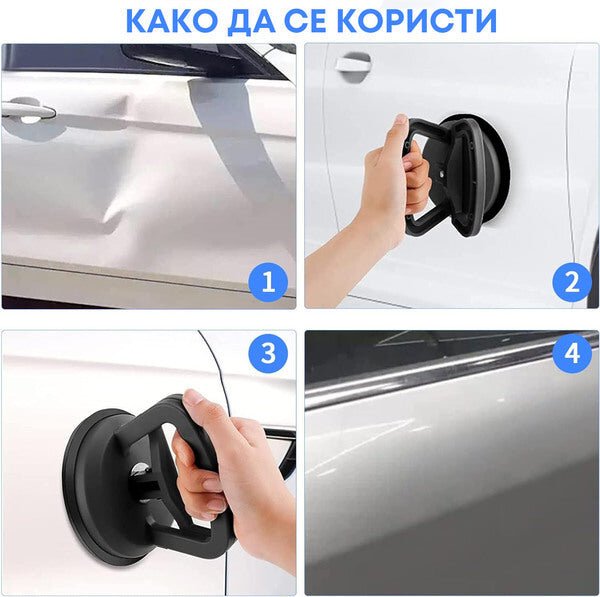 КАКО ДА СЕ КОРИСТИ

1

2

3

4