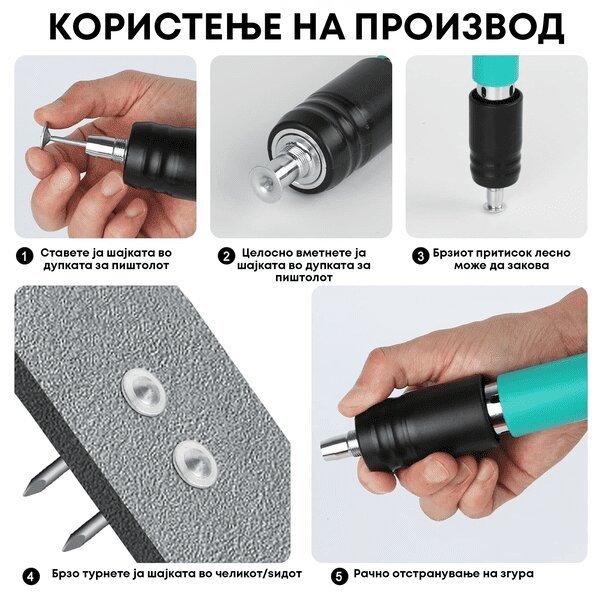 КОРИСТЕЊЕ НА ПРОИЗВОД

1 Ставете ја шајката во дупката за пиштолот

2 Целосно вметнете ја шајката во дупката за пиштолот

3 Брзиот притисок лесно може да закова

4 Брзо турнете ја шајката во челикот/ѕидот

5 Рачно отстранување на згура