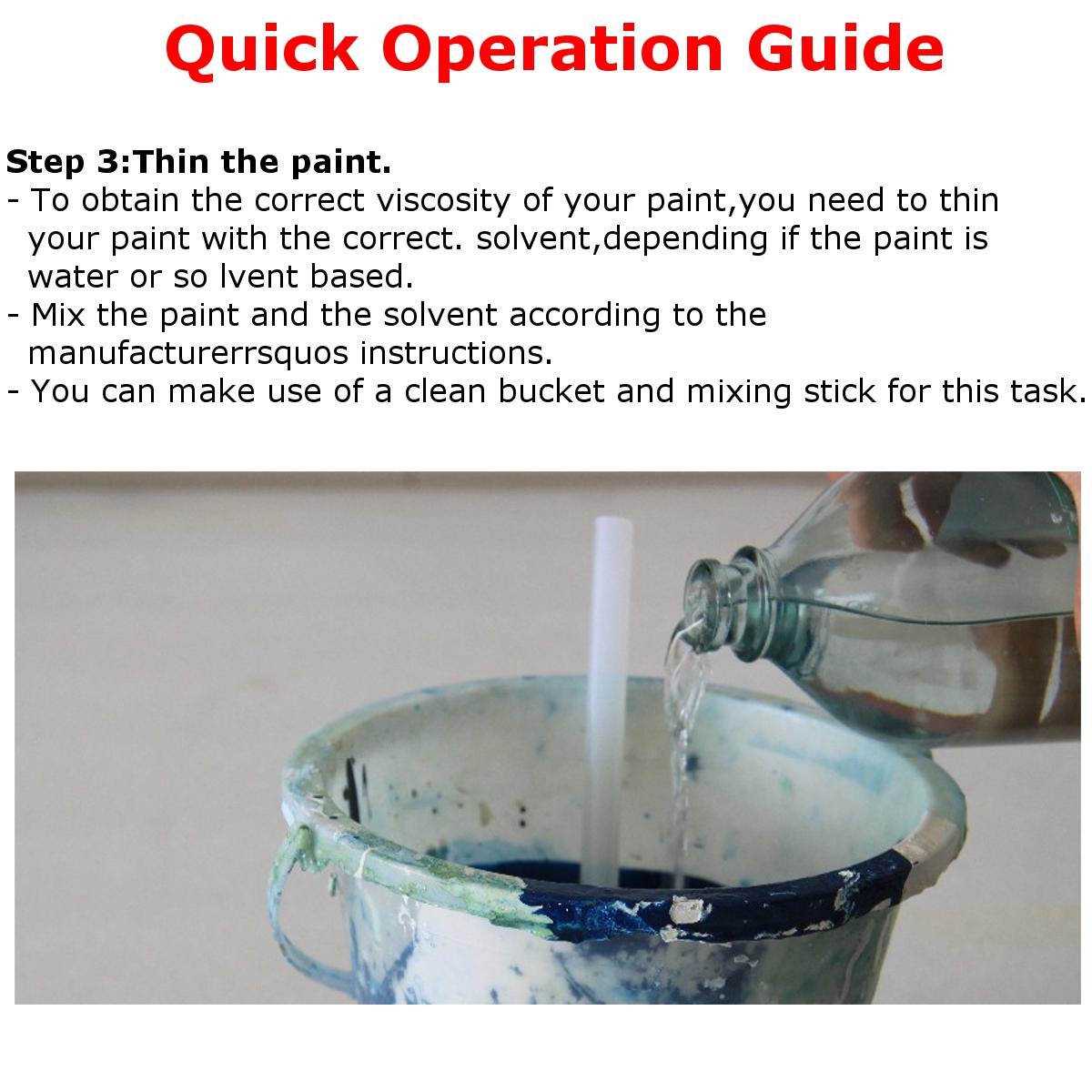 Quick Operation Guide

Step 3:Thin the paint.
- To obtain the correct viscosity of your paint,you need to thin your paint with the correct. solvent,depending if the paint is water or so lvent based.
- Mix the paint and the solvent according to the manufacturerrsquos instructions.
- You can make use of a clean bucket and mixing stick for this task.