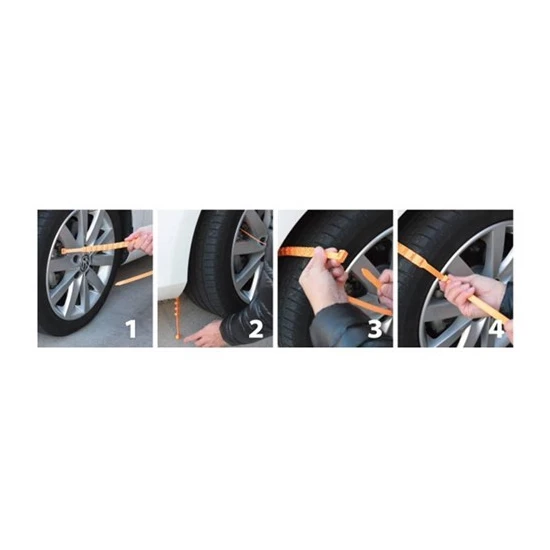 1
2
3
4