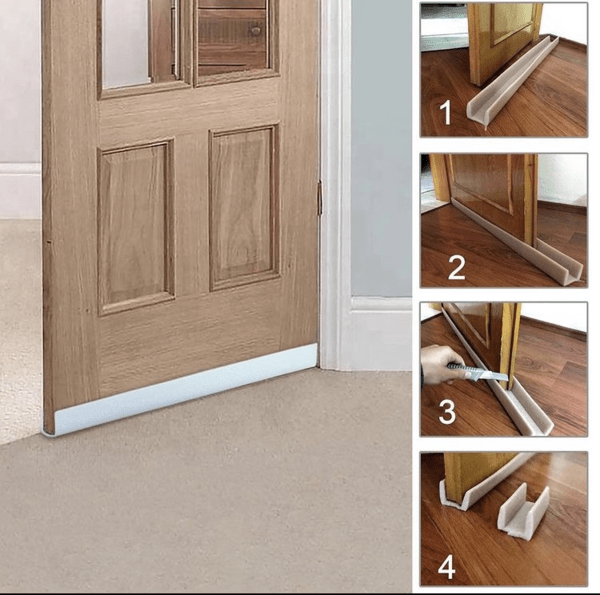 1

2

3

4