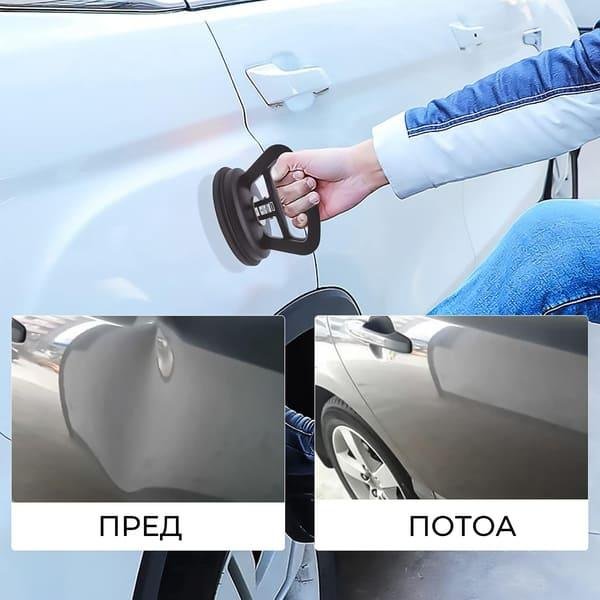 ПРЕД

ПОТОА