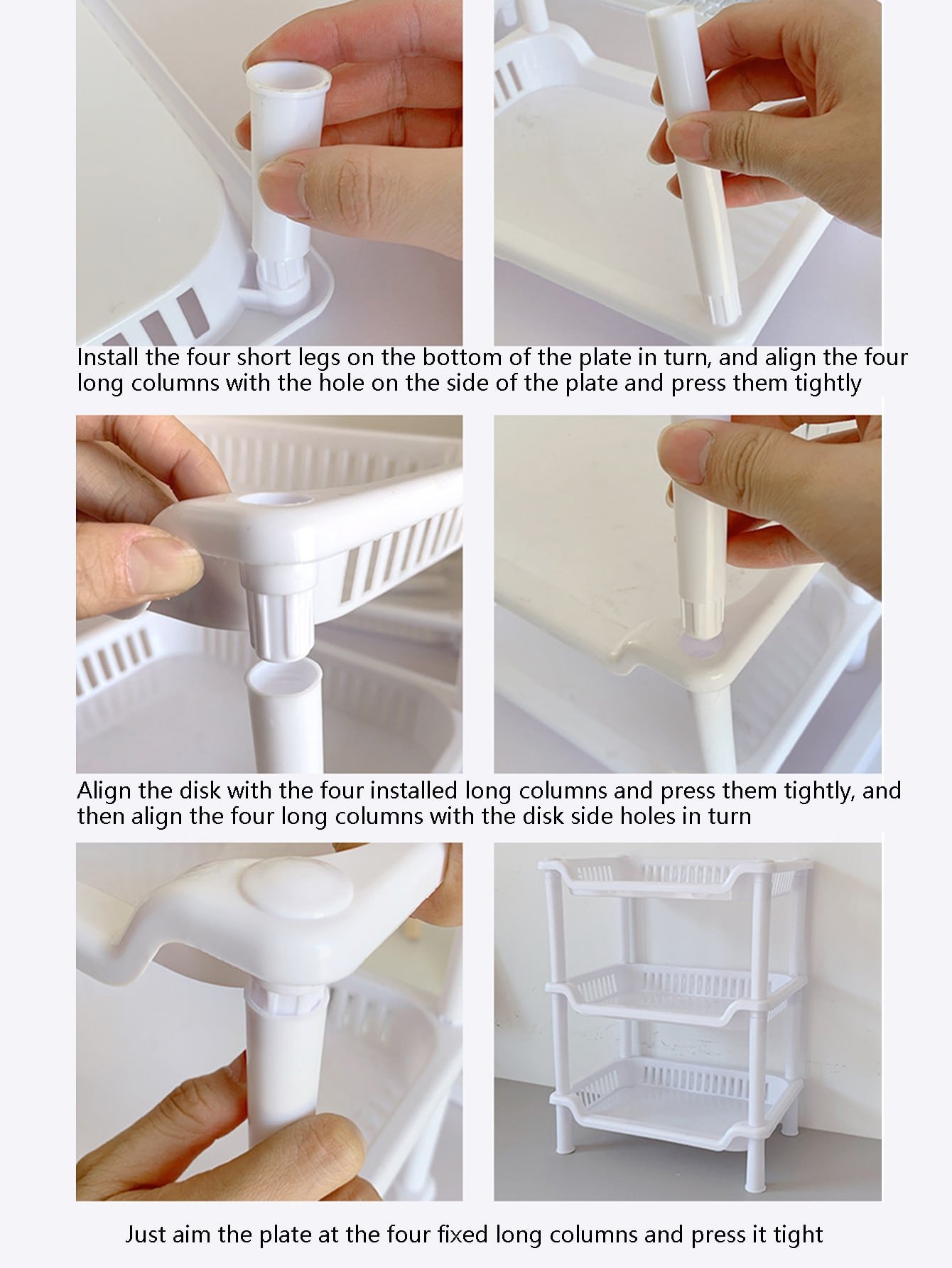 Install the four short legs on the bottom of the plate in turn, and align the four long columns with the hole on the side of the plate and press them tightly

Align the disk with the four installed long columns and press them tightly, and then align the four long columns with the disk side holes in turn

Just aim the plate at the four fixed long columns and press it tight