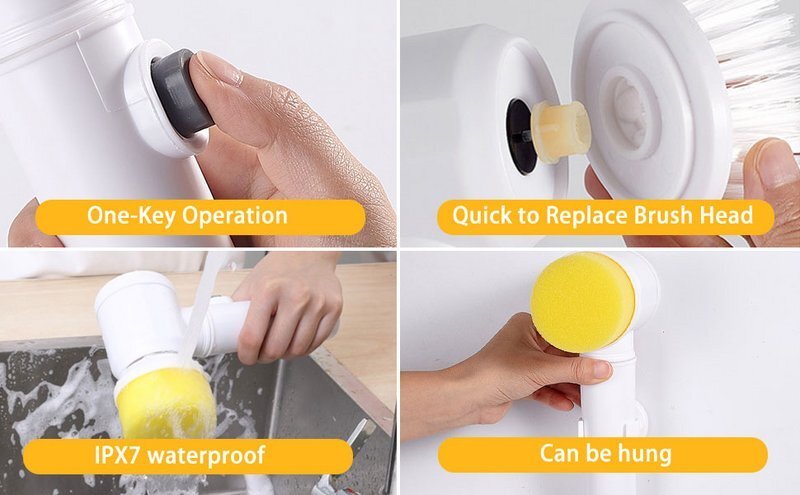 One-Key Operation

Quick to Replace Brush Head

IPX7 waterproof

Can be hung