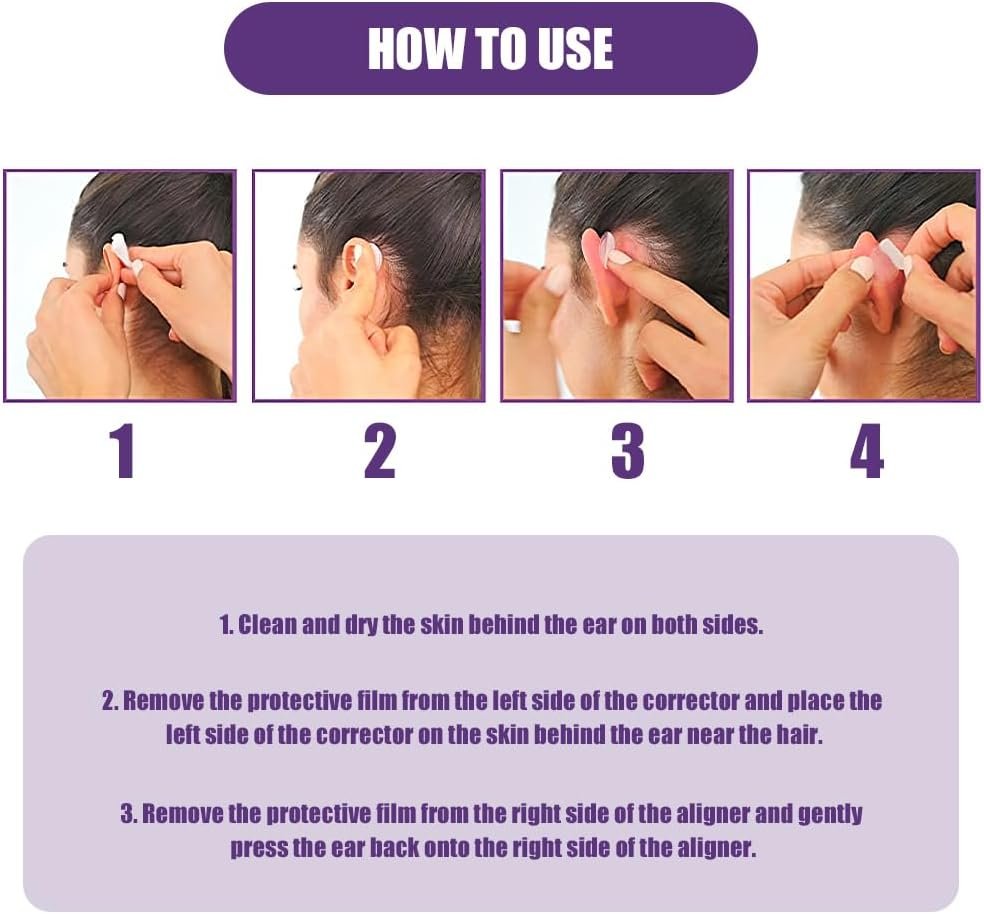 HOW TO USE

1

2

3

4

1. Clean and dry the skin behind the ear on both sides.

2. Remove the protective film from the left side of the corrector and place the left side of the corrector on the skin behind the ear near the hair.

3. Remove the protective film from the right side of the aligner and gently press the ear back onto the right side of the aligner.